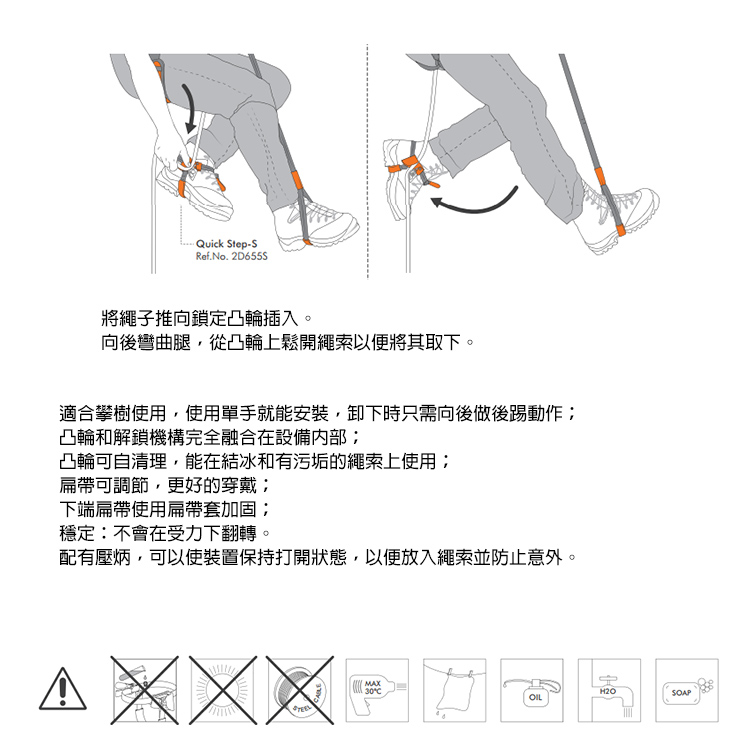 Quick Step-S
Ref.No. 2D655S

將繩子推向鎖定凸輪插入。
向後彎曲腿，從凸輪上鬆開繩索以便將其取下。

適合攀樹使用，使用單手就能安裝，卸下時只需向後做後踢動作；
凸輪和解鎖機構完全融合在設備內部；
凸輪可自清理，能在結冰和有污垢的繩索上使用；
扁帶可調節，更好的穿戴；
下端扁帶使用扁帶套加固；
穩定：不會在受力下翻轉。
配有壓炳，可以使裝置保持打開狀態，以便放入繩索並防止意外。

STEEL CABLE

MAX 30°C

OIL

H2O

SOAP